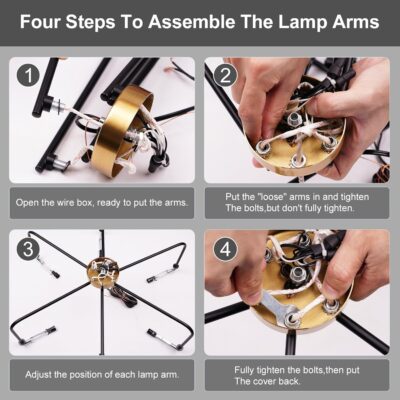 Four Steps To Assemble The Lamp Arms

1

Open the wire box, ready to put the arms.

2

Put the "loose" arms in and tighten The bolts,but don't fully tighten.

3

Adjust the position of each lamp arm.

4

Fully tighten the bolts,then put The cover back.