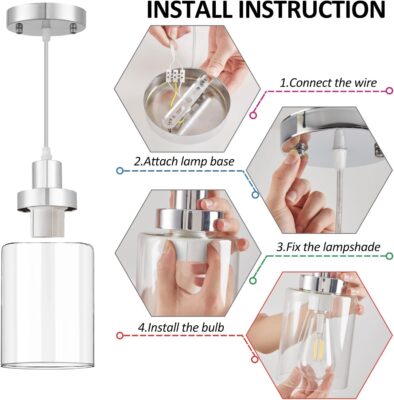 INSTALL INSTRUCTION

1.Connect the wire

2.Attach lamp base

3.Fix the lampshade

4.Install the bulb