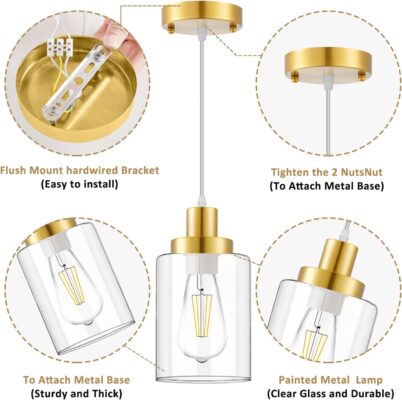 Flush Mount hardwired Bracket
(Easy to install)

Tighten the 2 NutsNut
(To Attach Metal Base)

To Attach Metal Base
(Sturdy and Thick)

Painted Metal Lamp
(Clear Glass and Durable)