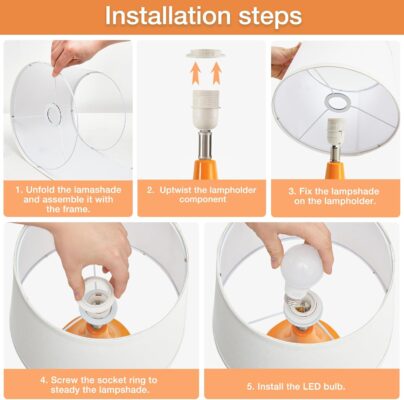 Installation steps

1. Unfold the lamashade and assemble it with the frame.

2. Uptwist the lampholder component

3. Fix the lampshade on the lampholder.

4. Screw the socket ring to steady the lampshade.

5. Install the LED bulb.