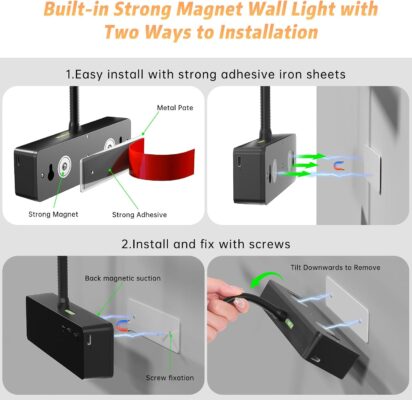 Built-in Strong Magnet Wall Light with Two Ways to Installation

1.Easy install with strong adhesive iron sheets

Metal Pate

Strong Magnet

Strong Adhesive

2.Install and fix with screws

Back magnetic suction

Screw fixation

Tilt Downwards to Remove