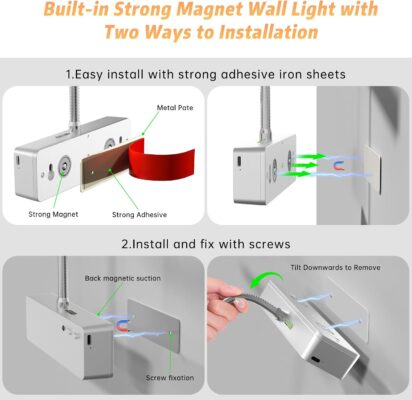 Built-in Strong Magnet Wall Light with Two Ways to Installation

1.Easy install with strong adhesive iron sheets

Metal Pate

Strong Magnet

Strong Adhesive

2.Install and fix with screws

Back magnetic suction

Screw fixation

Tilt Downwards to Remove